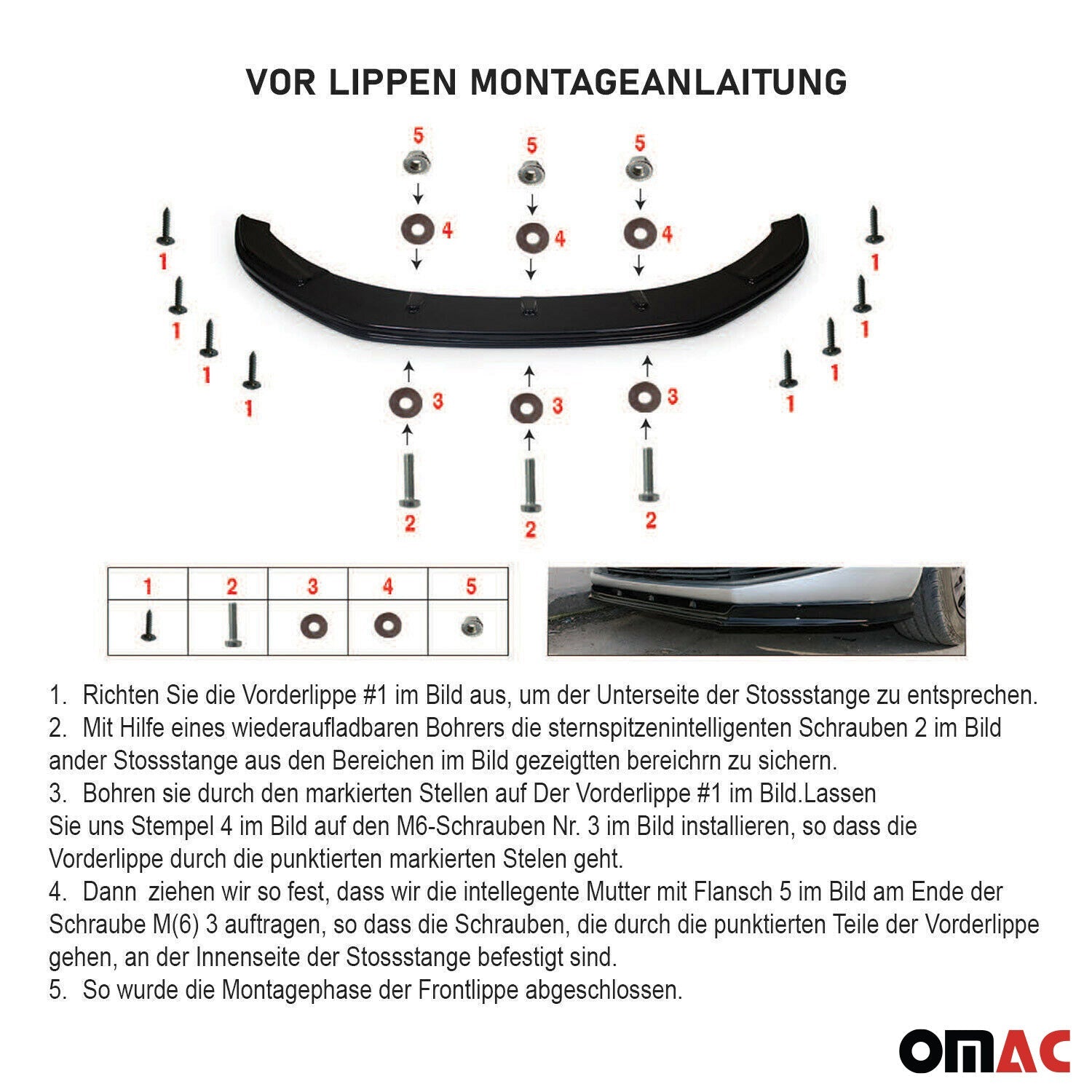 VOR LIPPEN MONTAGEANLAITUNG

5 5 5

4 4 4

1 1 1 1 1 1 1 1

3 3 3

2 2 2

| 1 | 2 | 3 | 4 | 5 |
|---|---|---|---|---|
|  |  |  |  |  |

1. Richten Sie die Vorderlippe #1 im Bild aus, um der Unterseite der Stossstange zu entsprechen.
2. Mit Hilfe eines wiederaufladbaren Bohrers die sternspitzenintelligenten Schrauben 2 im Bild ander Stossstange aus den Bereichen im Bild gezeigtten bereichrn zu sichern.
3. Bohren sie durch den markierten Stellen auf Der Vorderlippe #1 im Bild.Lassen Sie uns Stempel 4 im Bild auf den M6-Schrauben Nr. 3 im Bild installieren, so dass die Vorderlippe durch die punktierten markierten Stelen geht.
4. Dann ziehen wir so fest, dass wir die intellegente Mutter mit Flansch 5 im Bild am Ende der Schraube M(6) 3 auftragen, so dass die Schrauben, die durch die punktierten Teile der Vorderlippe gehen, an der Innenseite der Stossstange befestigt sind.
5. So wurde die Montagephase der Frontlippe abgeschlossen.

OMAC