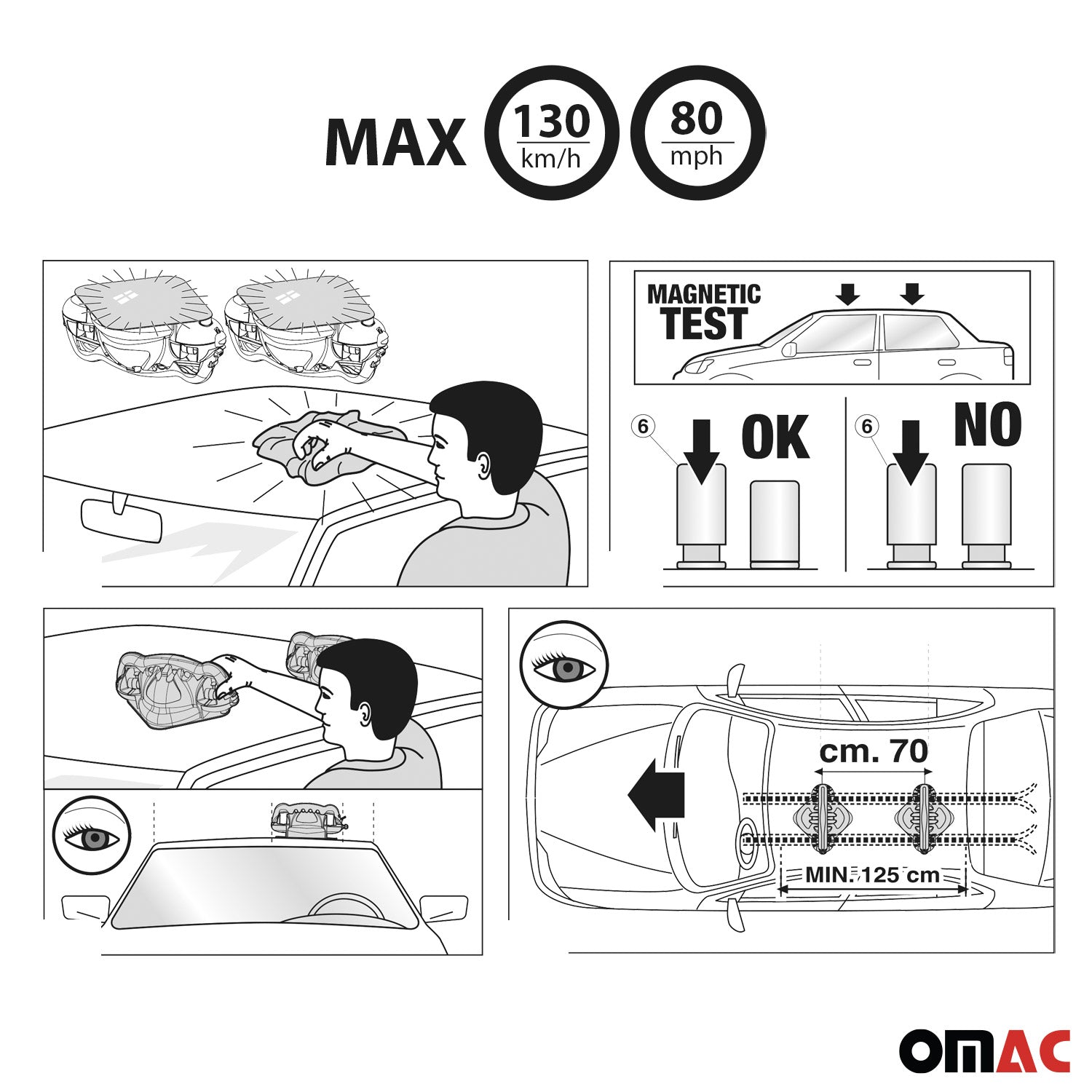 MAX 130 km/h 80 mph

MAGNETIC TEST

6 OK

6 NO

cm. 70

MIN. 125 cm

OMAC