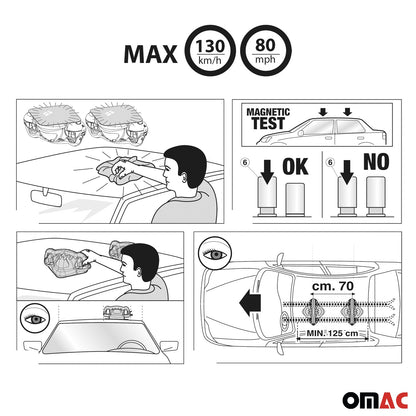 MAX 130 km/h 80 mph

MAGNETIC TEST

6 OK

6 NO

cm. 70

MIN. 125 cm

OMAC