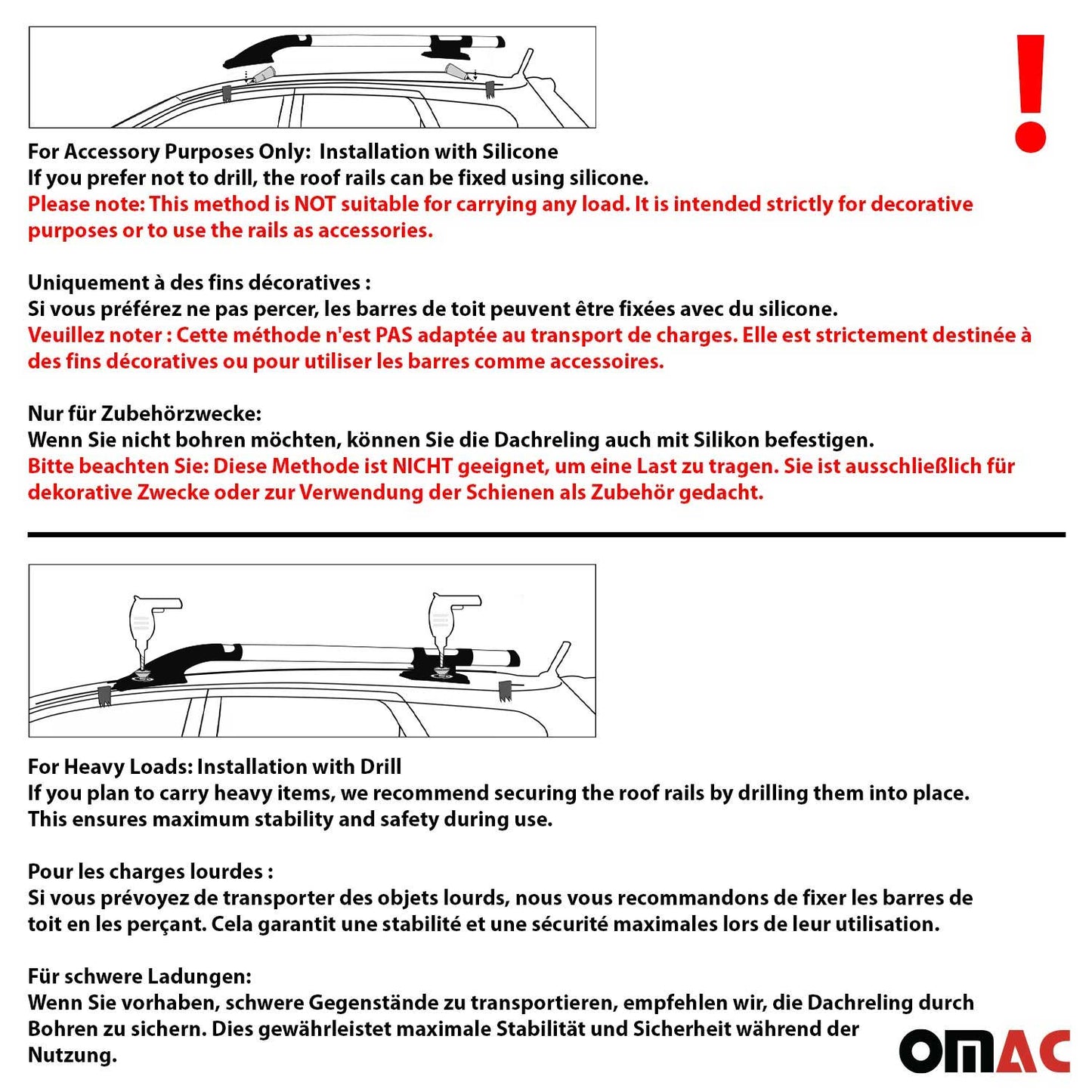 !

For Accessory Purposes Only: Installation with Silicone
If you prefer not to drill, the roof rails can be fixed using silicone.
Please note: This method is NOT suitable for carrying any load. It is intended strictly for decorative purposes or to use the rails as accessories.

Uniquement à des fins décoratives :
Si vous préférez ne pas percer, les barres de toit peuvent être fixées avec du silicone.
Veuillez noter : Cette méthode n'est PAS adaptée au transport de charges. Elle est strictement destinée à des fins décoratives ou pour utiliser les barres comme accessoires.

Nur für Zubehörzwecke:
Wenn Sie nicht bohren möchten, können Sie die Dachreling auch mit Silikon befestigen.
Bitte beachten Sie: Diese Methode ist NICHT geeignet, um eine Last zu tragen. Sie ist ausschließlich für dekorative Zwecke oder zur Verwendung der Schienen als Zubehör gedacht.

For Heavy Loads: Installation with Drill
If you plan to carry heavy items, we recommend securing the roof rails by drilling them into place. This ensures maximum stability and safety during use.

Pour les charges lourdes :
Si vous prévoyez de transporter des objets lourds, nous vous recommandons de fixer les barres de toit en les perçant. Cela garantit une stabilité et une sécurité maximales lors de leur utilisation.

Für schwere Ladungen:
Wenn Sie vorhaben, schwere Gegenstände zu transportieren, empfehlen wir, die Dachreling durch Bohren zu sichern. Dies gewährleistet maximale Stabilität und Sicherheit während der Nutzung.

OMAC