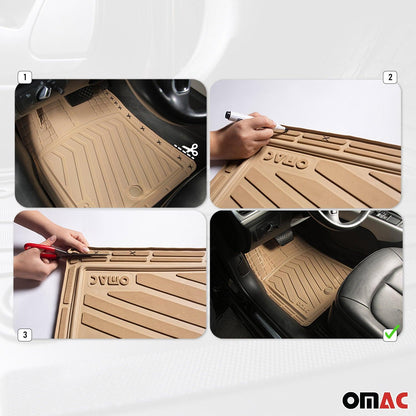 1

2

OMAC

OMAC

3

OMAC