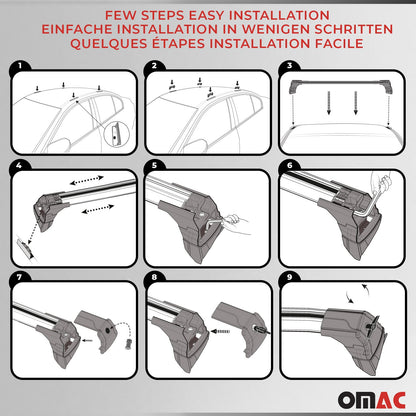 FEW STEPS EASY INSTALLATION
EINFACHE INSTALLATION IN WENIGEN SCHRITTEN
QUELQUES ÉTAPES INSTALLATION FACILE

1

2

3

4

5

6

7

8

9

OMAC