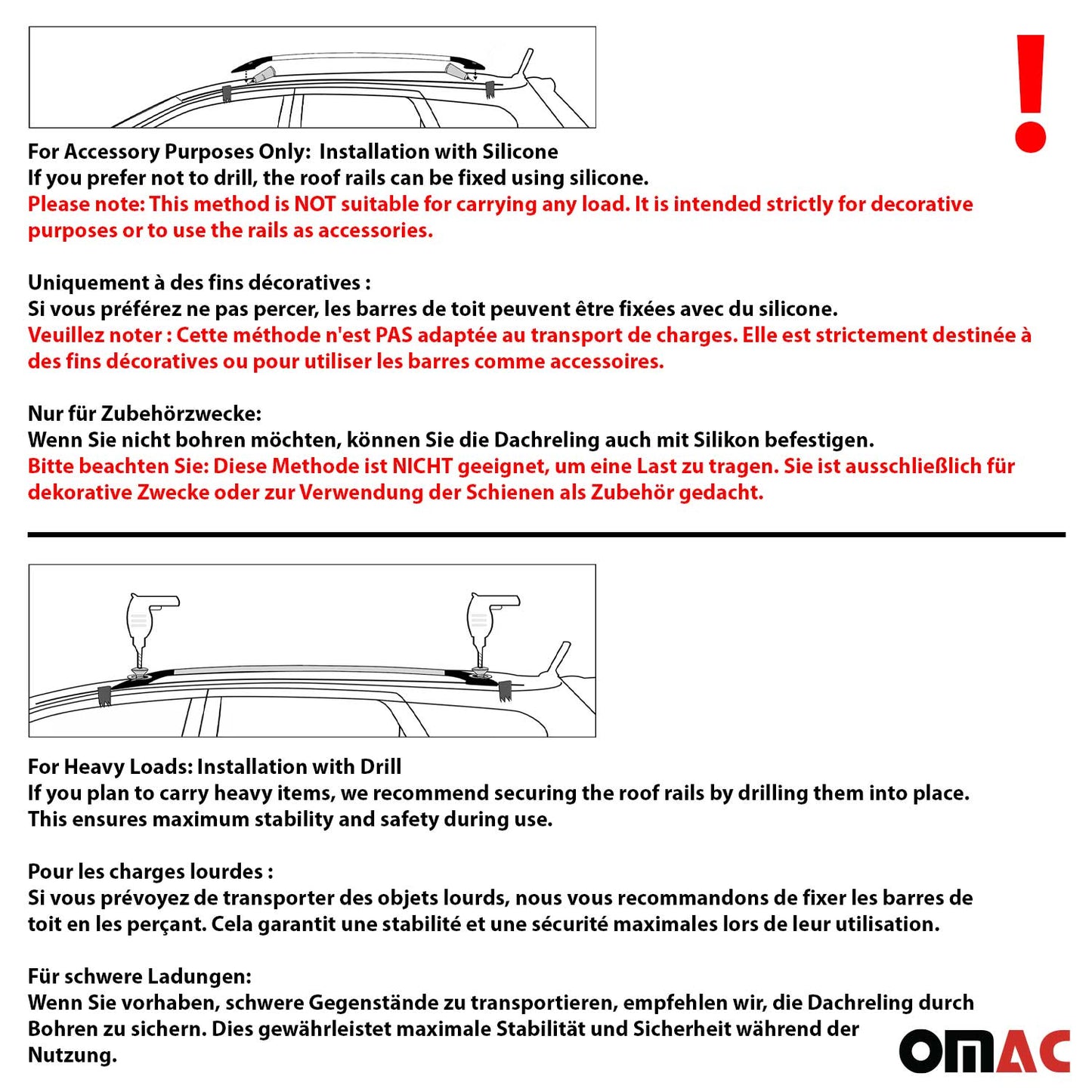 !

For Accessory Purposes Only: Installation with Silicone
If you prefer not to drill, the roof rails can be fixed using silicone.
Please note: This method is NOT suitable for carrying any load. It is intended strictly for decorative purposes or to use the rails as accessories.

Uniquement à des fins décoratives :
Si vous préférez ne pas percer, les barres de toit peuvent être fixées avec du silicone.
Veuillez noter : Cette méthode n'est PAS adaptée au transport de charges. Elle est strictement destinée à des fins décoratives ou pour utiliser les barres comme accessoires.

Nur für Zubehörzwecke:
Wenn Sie nicht bohren möchten, können Sie die Dachreling auch mit Silikon befestigen.
Bitte beachten Sie: Diese Methode ist NICHT geeignet, um eine Last zu tragen. Sie ist ausschließlich für dekorative Zwecke oder zur Verwendung der Schienen als Zubehör gedacht.

For Heavy Loads: Installation with Drill
If you plan to carry heavy items, we recommend securing the roof rails by drilling them into place.
This ensures maximum stability and safety during use.

Pour les charges lourdes :
Si vous prévoyez de transporter des objets lourds, nous vous recommandons de fixer les barres de toit en les perçant. Cela garantit une stabilité et une sécurité maximales lors de leur utilisation.

Für schwere Ladungen:
Wenn Sie vorhaben, schwere Gegenstände zu transportieren, empfehlen wir, die Dachreling durch Bohren zu sichern. Dies gewährleistet maximale Stabilität und Sicherheit während der Nutzung.

OMAC