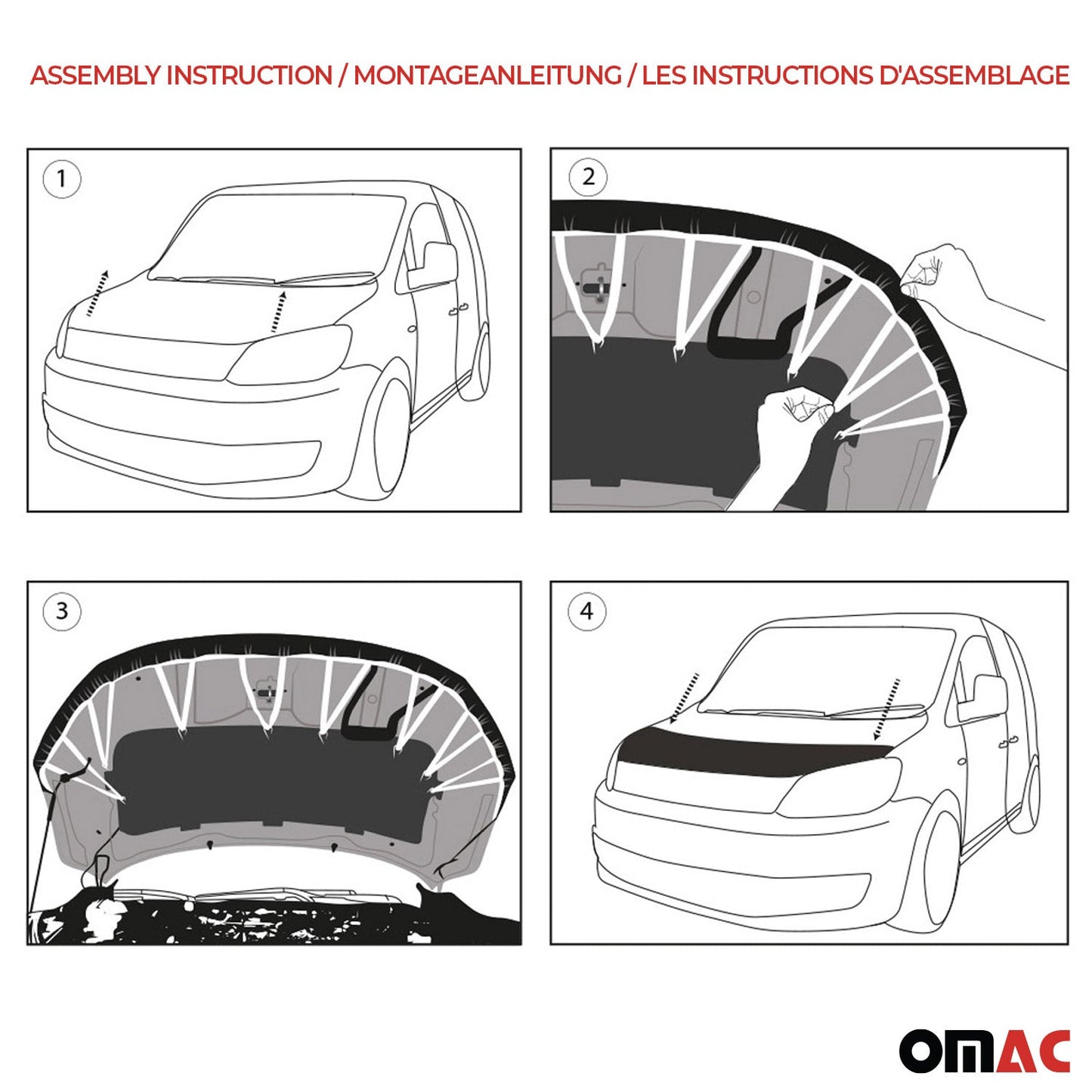 ASSEMBLY INSTRUCTION / MONTAGEANLEITUNG / LES INSTRUCTIONS D'ASSEMBLAGE

1

2

3

4

OMAC