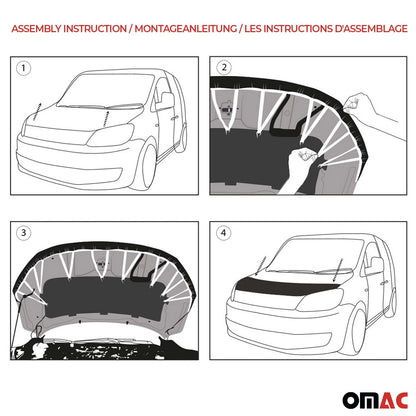 ASSEMBLY INSTRUCTION / MONTAGEANLEITUNG / LES INSTRUCTIONS D'ASSEMBLAGE

1

2

3

4

OMAC