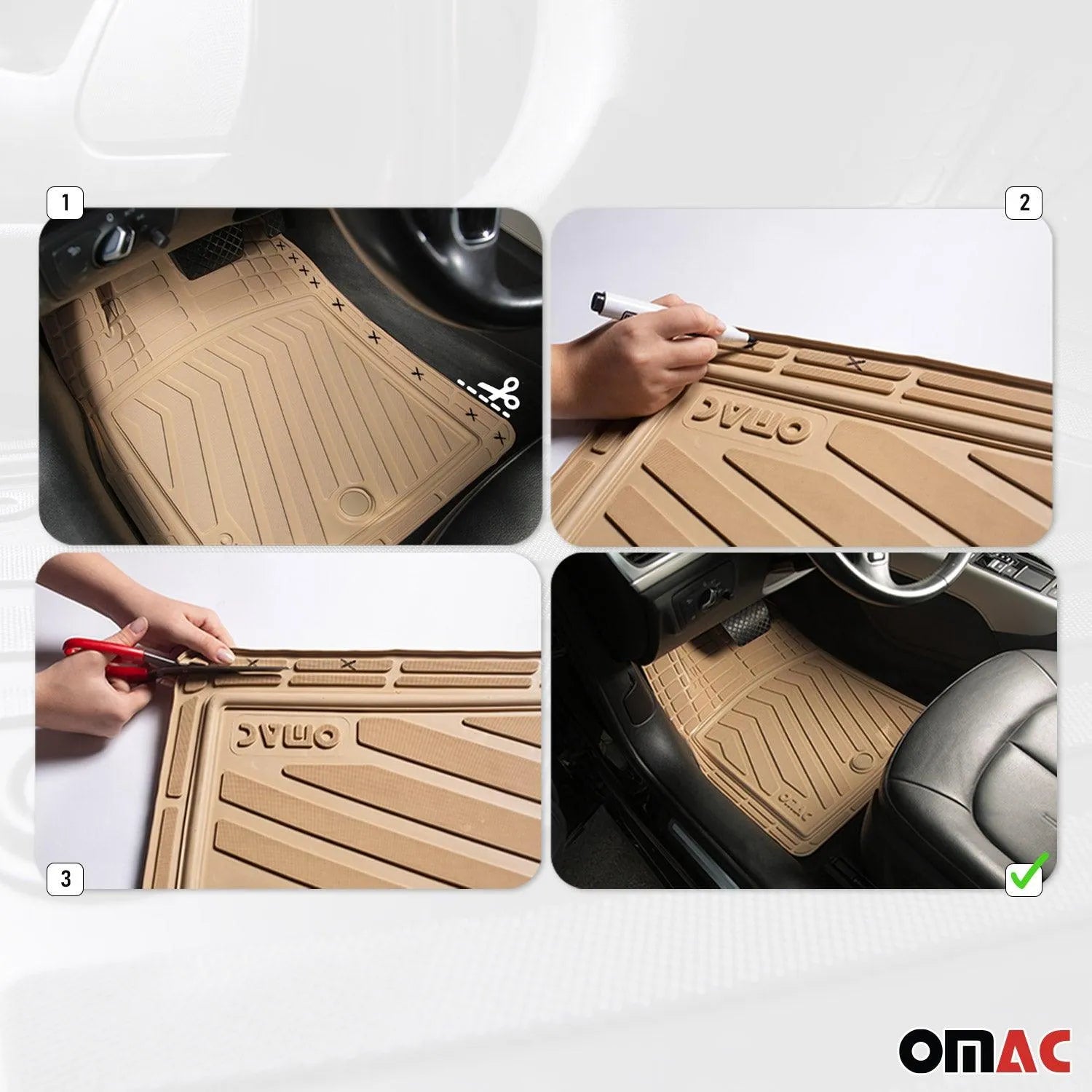 1

2

OMAC

3

OMAC

OMAC

OMAC