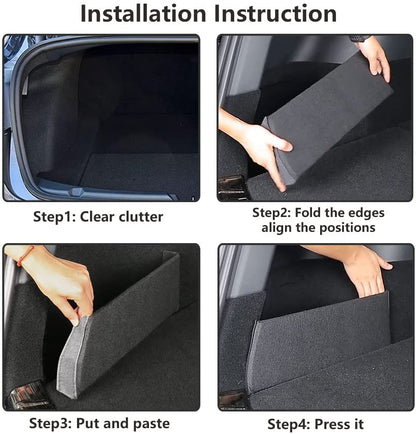 Installation Instruction

Step1: Clear clutter

Step2: Fold the edges align the positions

Step3: Put and paste

Step4: Press it