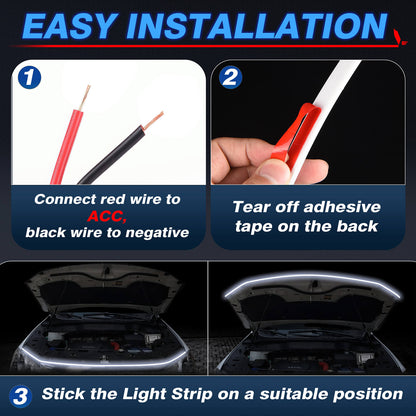 EASY INSTALLATION

1

Connect red wire to ACC, black wire to negative

2

Tear off adhesive tape on the back

3 Stick the Light Strip on a suitable position