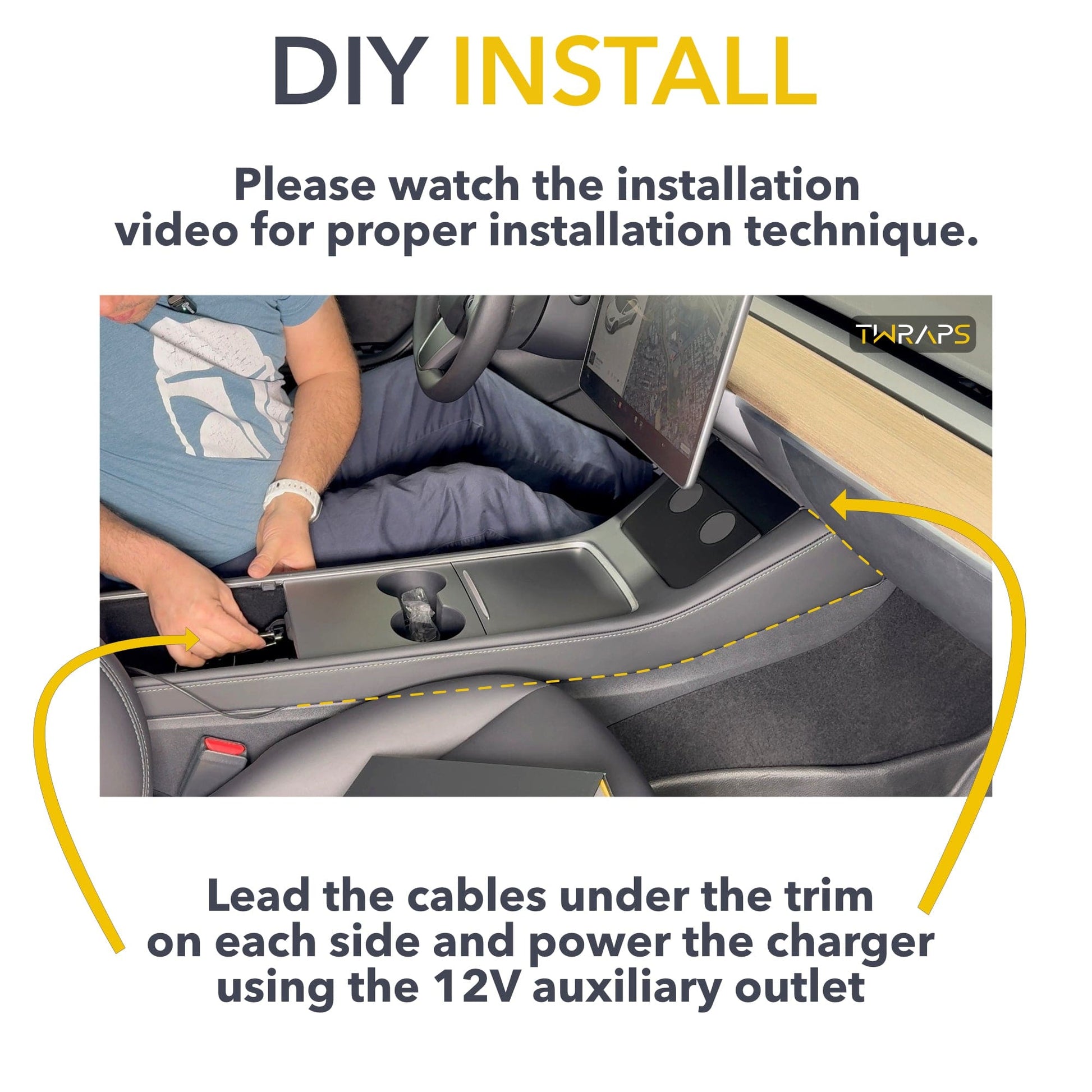 DIY INSTALL

Please watch the installation video for proper installation technique.

TWRAPS

Lead the cables under the trim on each side and power the charger using the 12V auxiliary outlet