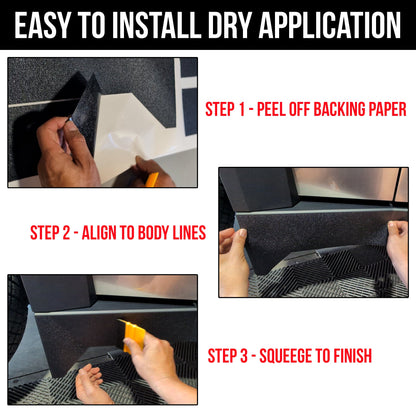 EASY TO INSTALL DRY APPLICATION

STEP 1 - PEEL OFF BACKING PAPER

STEP 2 - ALIGN TO BODY LINES

STEP 3 - SQUEEGE TO FINISH