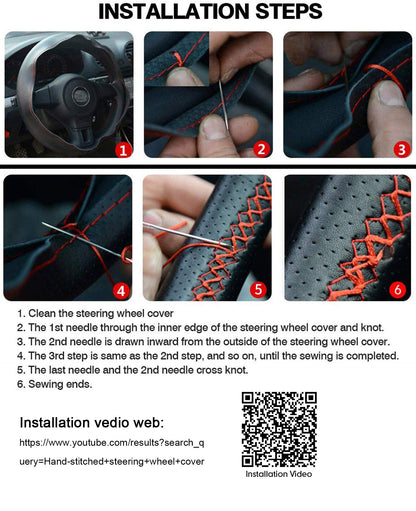 INSTALLATION STEPS

1

2

3

4

5

6

1. Clean the steering wheel cover
2. The 1st needle through the inner edge of the steering wheel cover and knot.
3. The 2nd needle is drawn inward from the outside of the steering wheel cover.
4. The 3rd step is same as the 2nd step, and so on, until the sewing is completed.
5. The last needle and the 2nd needle cross knot.
6. Sewing ends.

Installation vedio web:

https://www.youtube.com/results?search_query=Hand-stitched+steering+wheel+cover

Installation Video