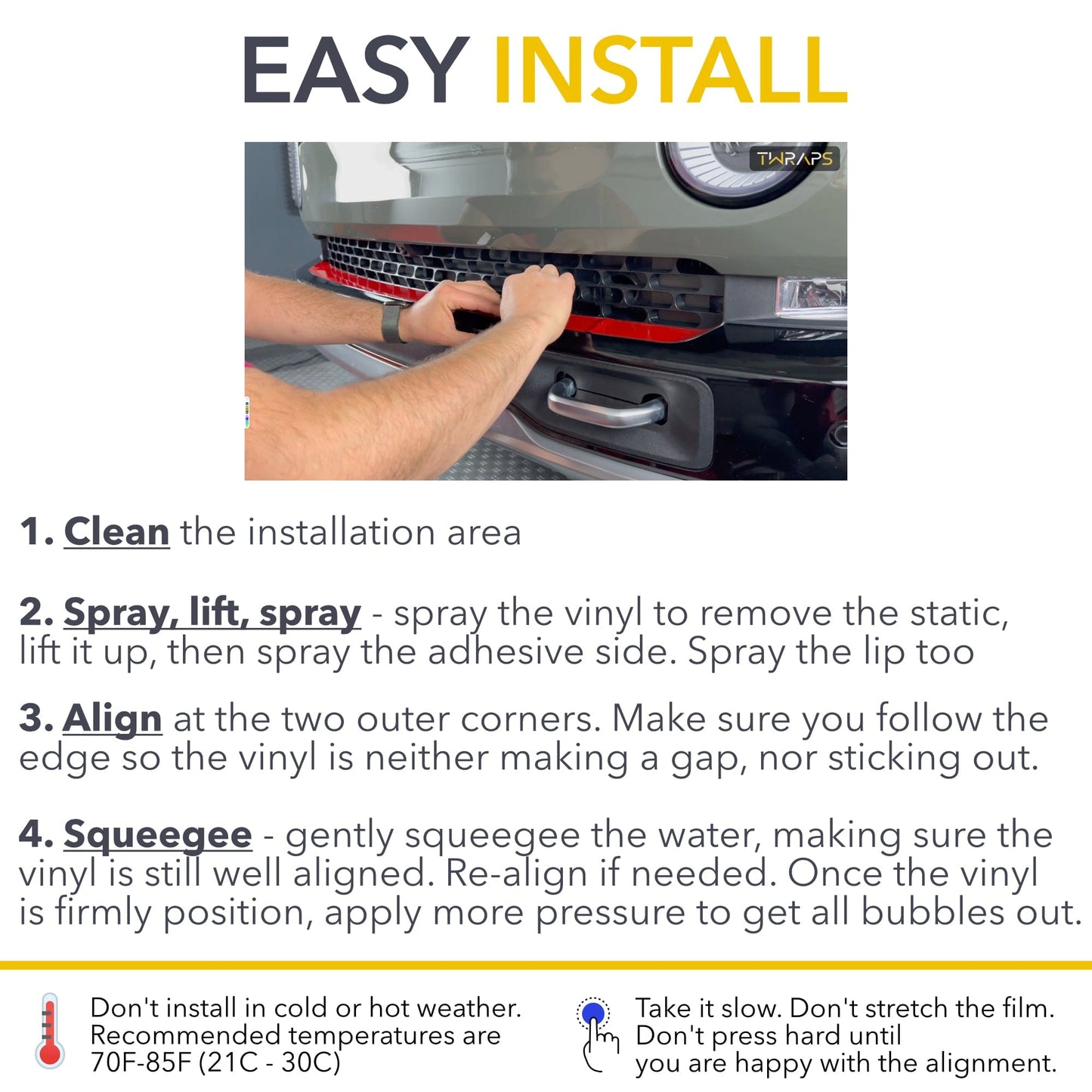 EASY INSTALL

TWRAPS

1. Clean the installation area

2. Spray, lift, spray - spray the vinyl to remove the static, lift it up, then spray the adhesive side. Spray the lip too

3. Align at the two outer corners. Make sure you follow the edge so the vinyl is neither making a gap, nor sticking out.

4. Squeegee - gently squeegee the water, making sure the vinyl is still well aligned. Re-align if needed. Once the vinyl is firmly position, apply more pressure to get all bubbles out.

Don't install in cold or hot weather. Recommended temperatures are 70F-85F (21C - 30C)

Take it slow. Don't stretch the film. Don't press hard until you are happy with the alignment.