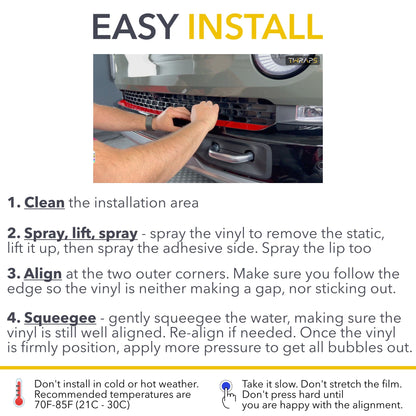 EASY INSTALL

TWRAPS

1. Clean the installation area

2. Spray, lift, spray - spray the vinyl to remove the static, lift it up, then spray the adhesive side. Spray the lip too

3. Align at the two outer corners. Make sure you follow the edge so the vinyl is neither making a gap, nor sticking out.

4. Squeegee - gently squeegee the water, making sure the vinyl is still well aligned. Re-align if needed. Once the vinyl is firmly position, apply more pressure to get all bubbles out.

Don't install in cold or hot weather. Recommended temperatures are 70F-85F (21C - 30C)

Take it slow. Don't stretch the film. Don't press hard until you are happy with the alignment.