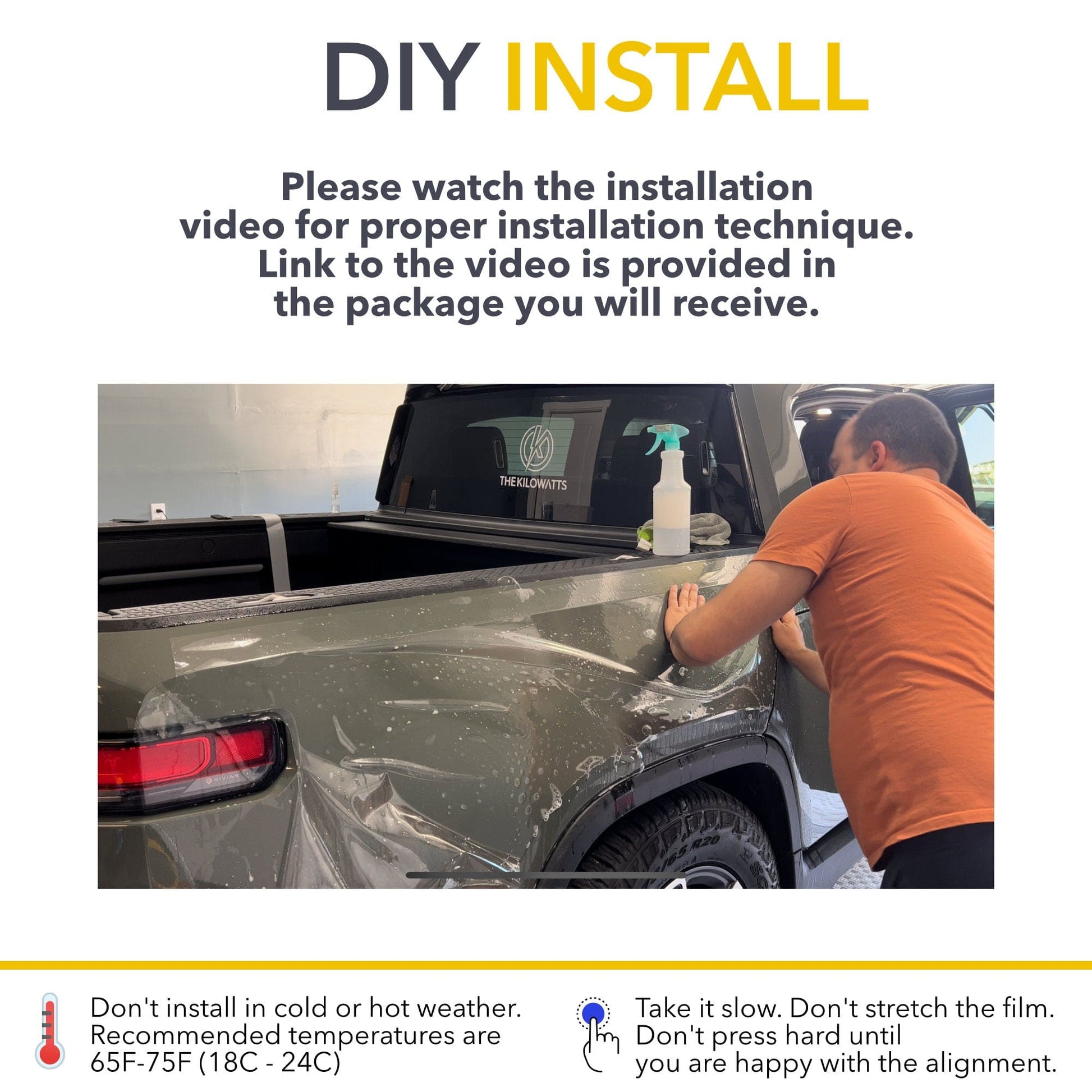 DIY INSTALL

Please watch the installation video for proper installation technique. Link to the video is provided in the package you will receive.

THEKILOWATTS

RIVIAN

Don't install in cold or hot weather. Recommended temperatures are 65F-75F (18C - 24C)

Take it slow. Don't stretch the film. Don't press hard until you are happy with the alignment.