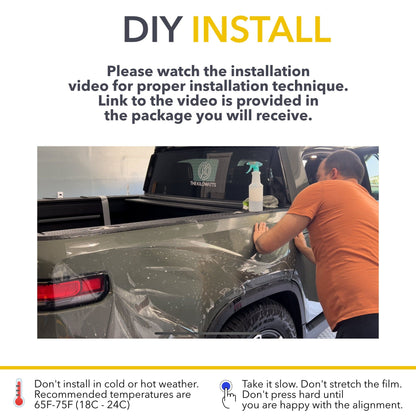 DIY INSTALL

Please watch the installation video for proper installation technique. Link to the video is provided in the package you will receive.

THE KILOWATTS

Don't install in cold or hot weather. Recommended temperatures are 65F-75F (18C - 24C)

Take it slow. Don't stretch the film. Don't press hard until you are happy with the alignment.