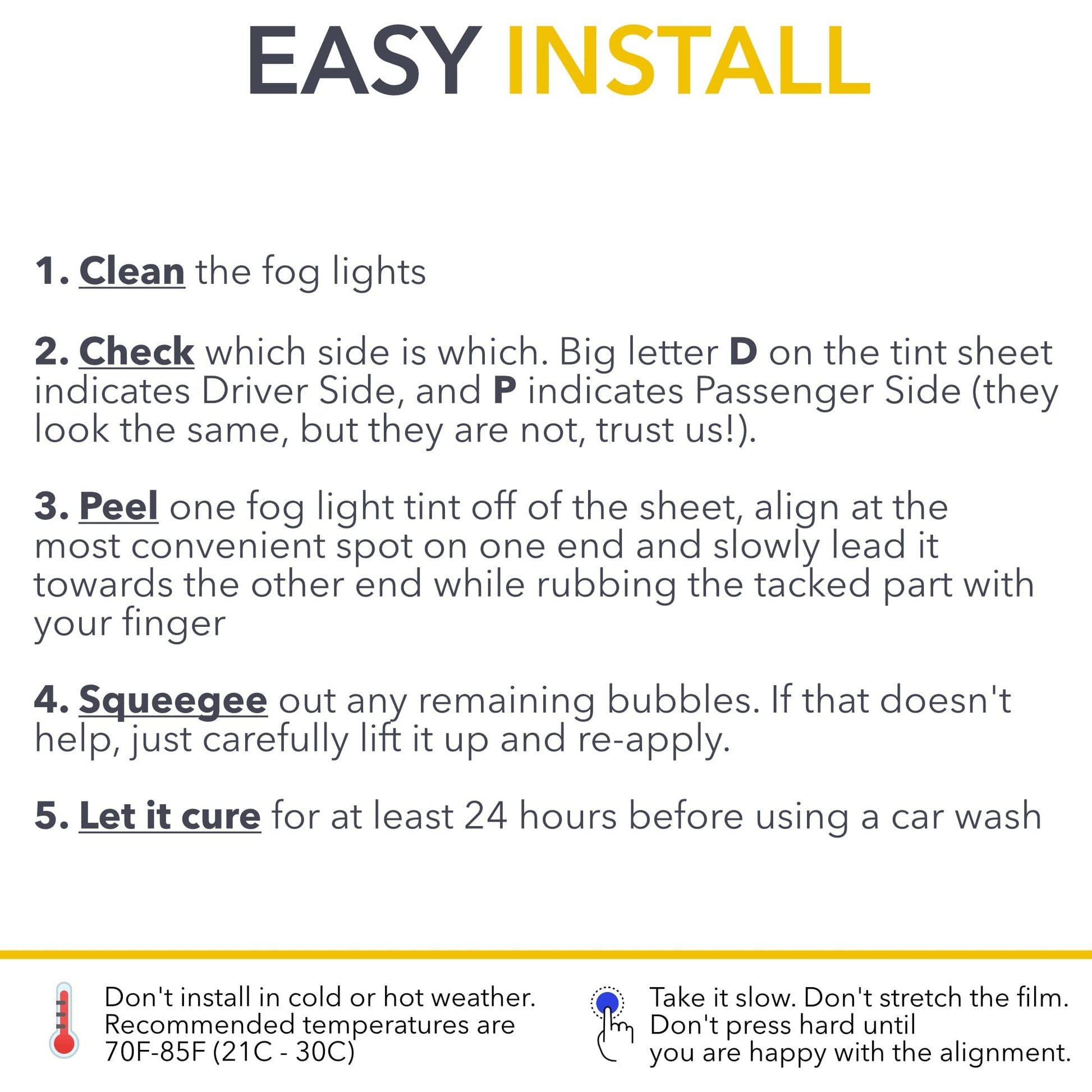 EASY INSTALL

1. Clean the fog lights

2. Check which side is which. Big letter D on the tint sheet indicates Driver Side, and P indicates Passenger Side (they look the same, but they are not, trust us!).

3. Peel one fog light tint off of the sheet, align at the most convenient spot on one end and slowly lead it towards the other end while rubbing the tacked part with your finger

4. Squeegee out any remaining bubbles. If that doesn't help, just carefully lift it up and re-apply.

5. Let it cure for at least 24 hours before using a car wash

Don't install in cold or hot weather. Recommended temperatures are 70F-85F (21C - 30C)

Take it slow. Don't stretch the film. Don't press hard until you are happy with the alignment.