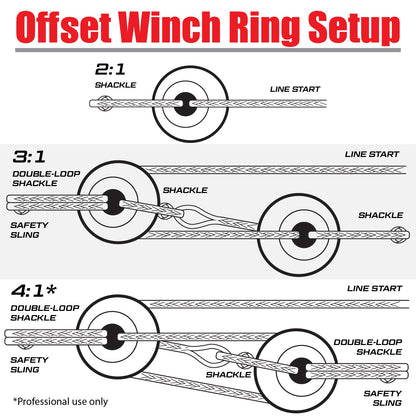 Offset Winch Ring Setup

2:1
SHACKLE
LINE START

3:1
LINE START
DOUBLE-LOOP SHACKLE
SHACKLE
SAFETY SLING
SHACKLE

4:1*
LINE START
DOUBLE-LOOP SHACKLE
DOUBLE-LOOP SHACKLE
SAFETY SLING
SHACKLE
SAFETY SLING

*Professional use only